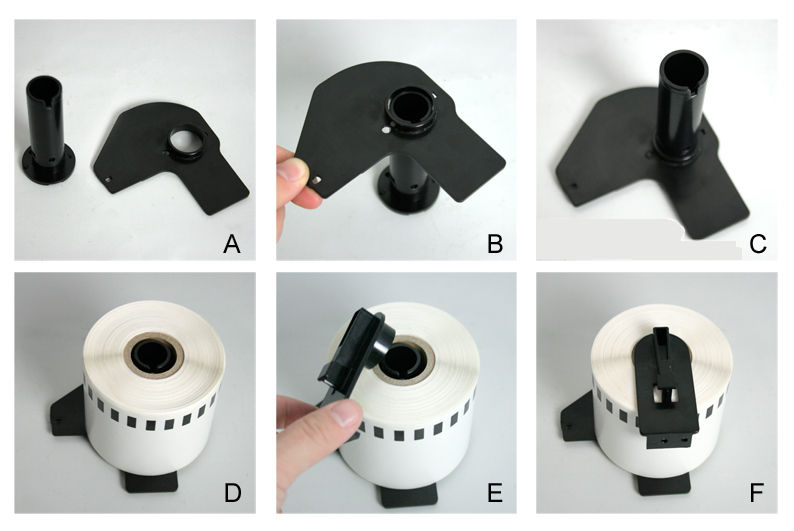 A
B
C
D
E
F